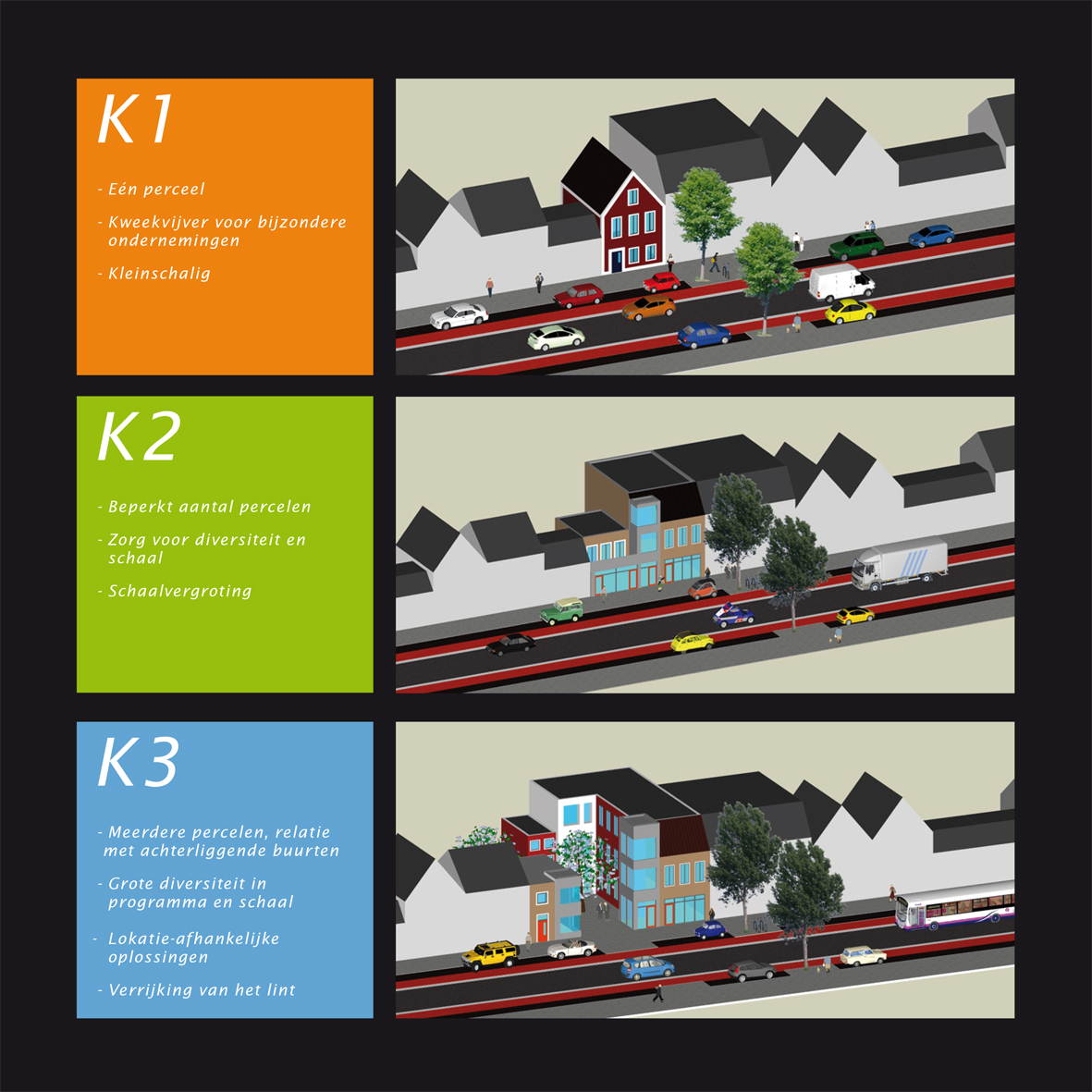 K1

- Eén perceel

- Kweekvijver voor bijzondere ondernemingen

- Kleinschalig

K2

- Beperkt aantal percelen

- Zorg voor diversiteit en schaal

- Schaalvergroting

K3

- Meerdere percelen, relatie met achterliggende buurten

- Grote diversiteit in programma en schaal

- Lokatie-afhankelijke oplossingen

- Verrijking van het lint