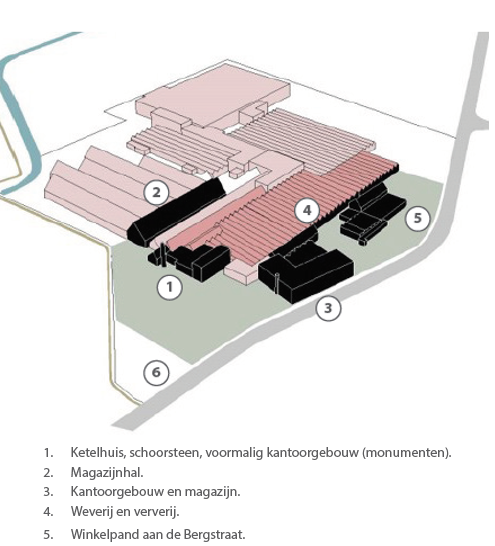 2

4

5

1

3

6

1. Ketelhuis, schoorsteen, voormalig kantoorgebouw (monumenten).
2. Magazijnhal.
3. Kantoorgebouw en magazijn.
4. Weverij en ververij.
5. Winkelpand aan de Bergstraat.