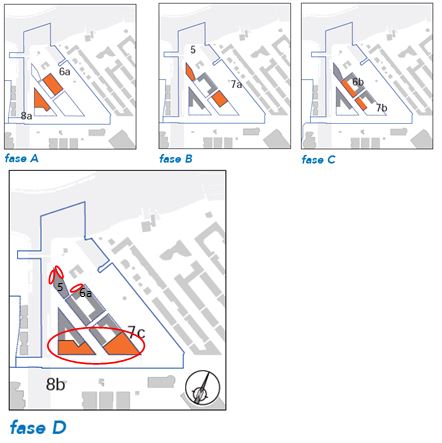 6a
8a
fase A

5
7a
fase B

6b
7b
fase C

5
6a
7c
8b
fase D