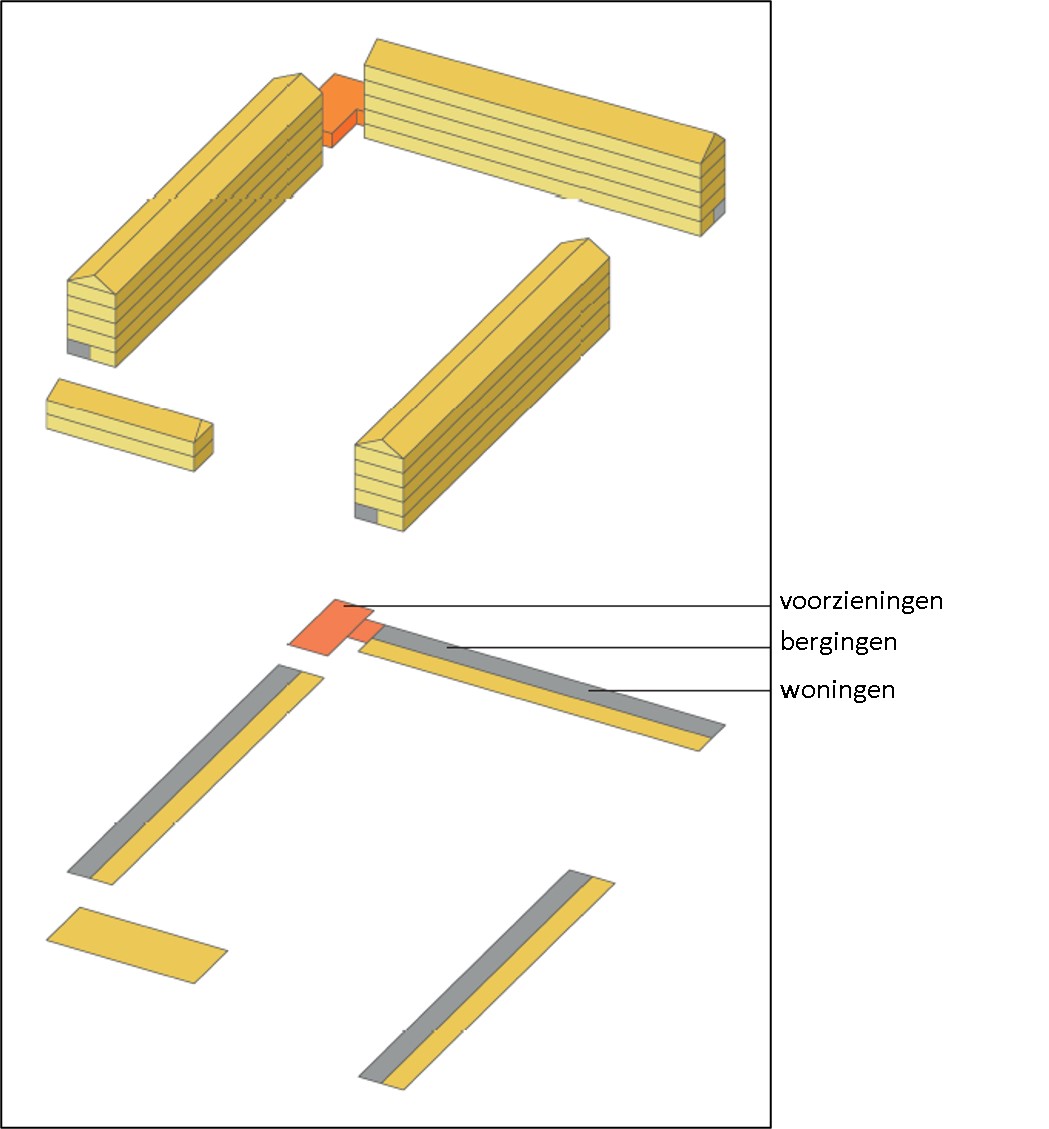 voorzieningen
bergingen
woningen