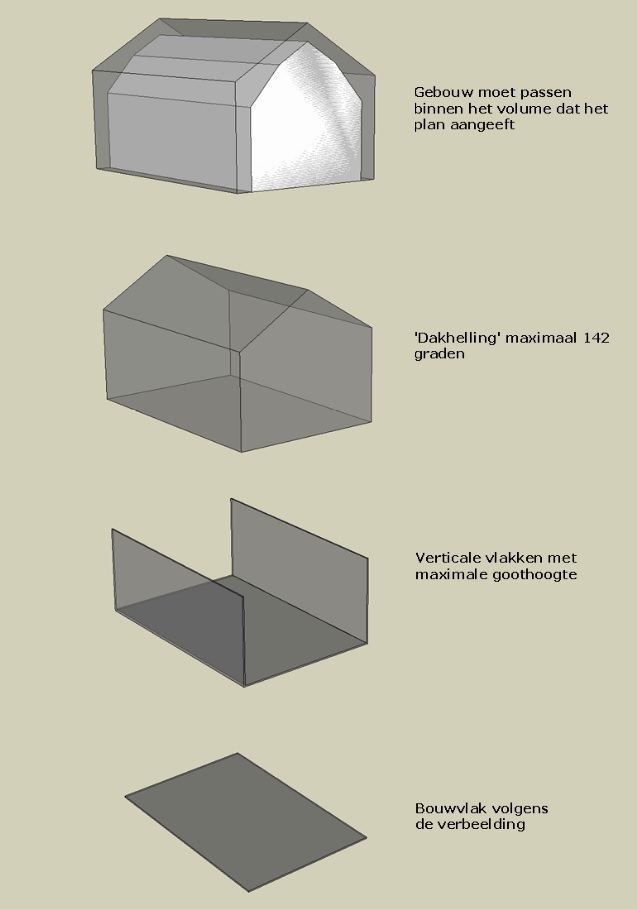 Gebouw moet passen binnen het volume dat het plan aangeeft

'Dakhelling' maximaal 142 graden

Verticale vlakken met maximale goothoogte

Bouwvlak volgens de verbeelding